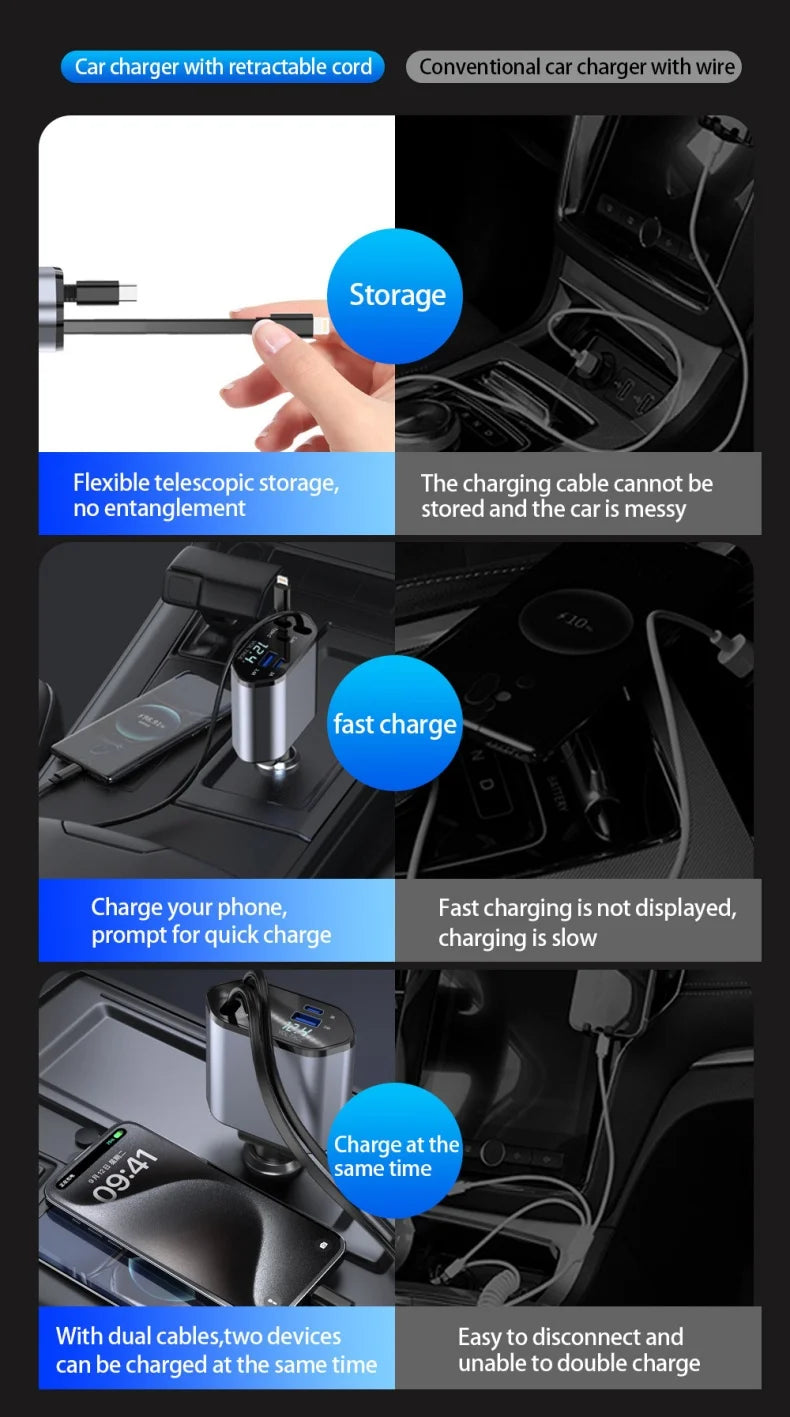 Car charger with retractable cord

Conventional car charger with wire

Storage

Flexible telescopic storage, no entanglement

The charging cable cannot be stored and the car is messy

fast charge

Charge your phone, prompt for quick charge

Fast charging is not displayed, charging is slow

Charge at the same time

09:41

With dual cables,two devices can be charged at the same time

Easy to disconnect and unable to double charge