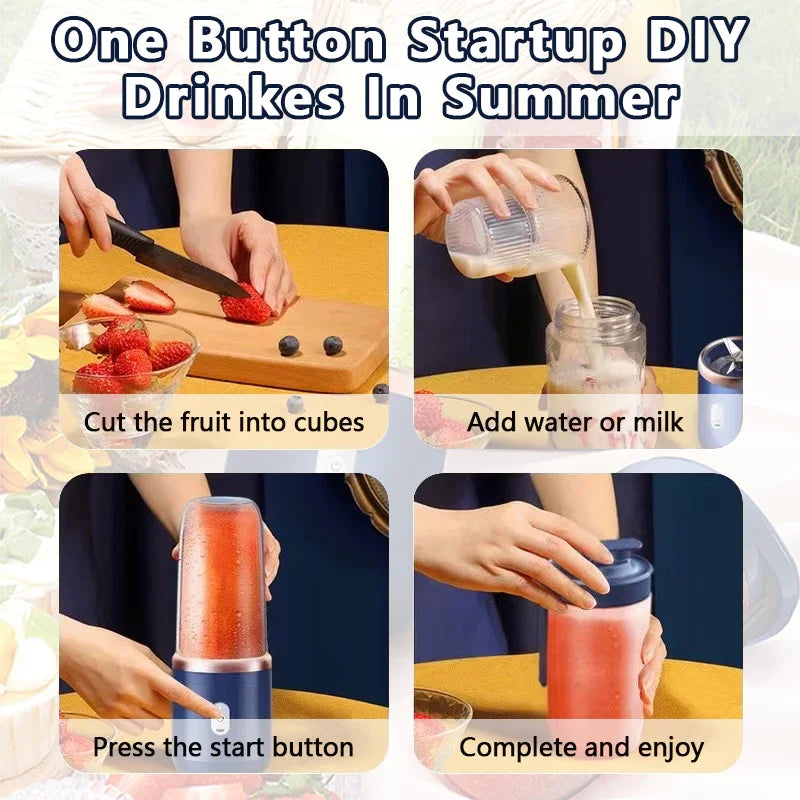 One Button Startup DIY Drinkes In Summer

Cut the fruit into cubes

Add water or milk

Press the start button

Complete and enjoy