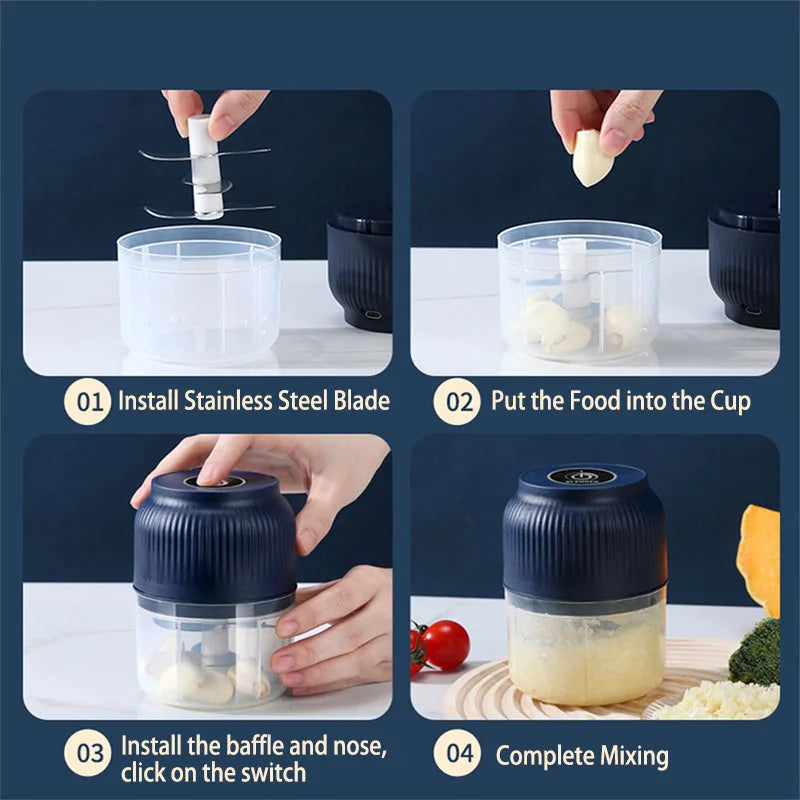 01 Install Stainless Steel Blade

02 Put the Food into the Cup

03 Install the baffle and nose, click on the switch

04 Complete Mixing