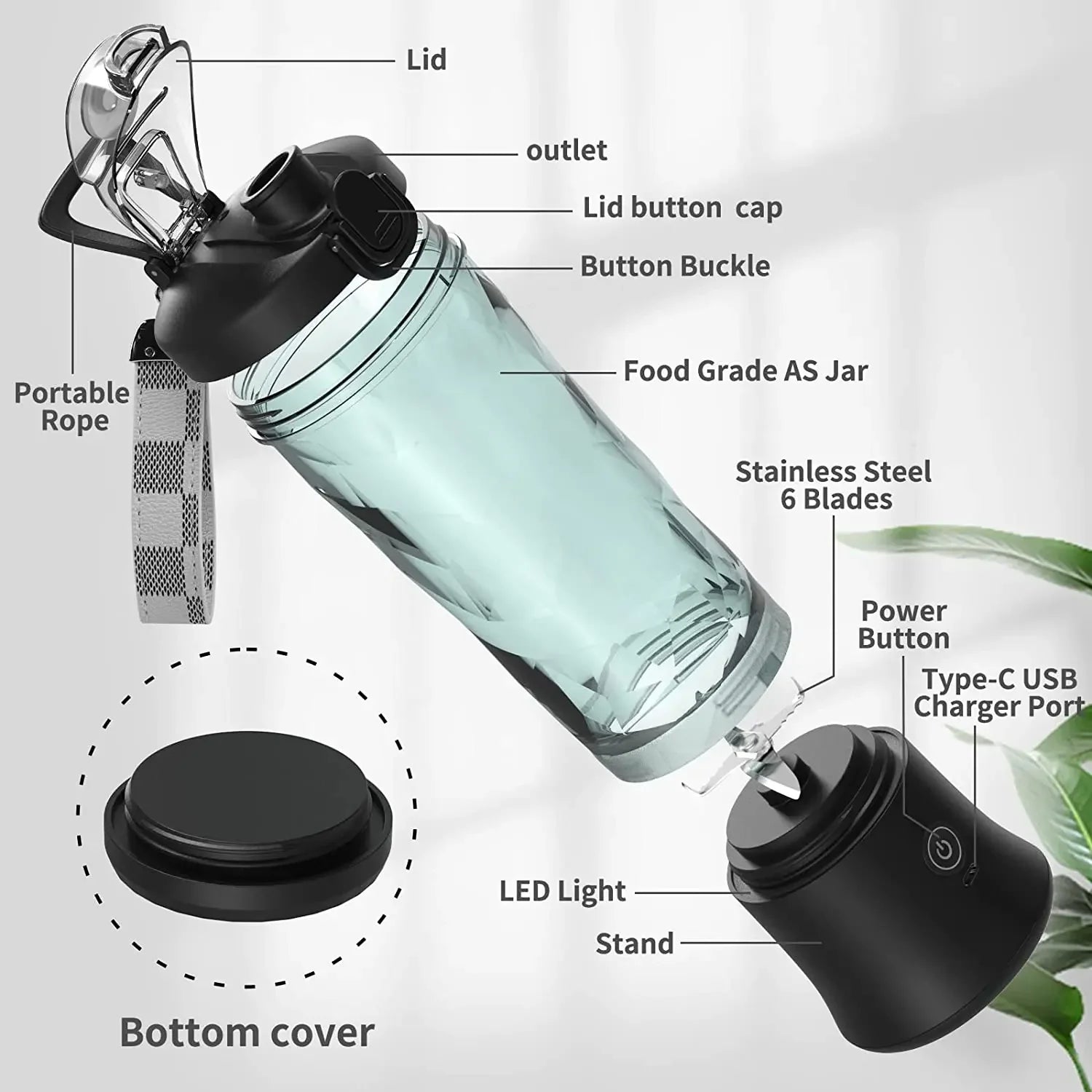 Lid

outlet

Lid button cap

Button Buckle

Portable Rope

Food Grade AS Jar

Stainless Steel 6 Blades

Power Button

Type-C USB Charger Port

LED Light

Stand

Bottom cover