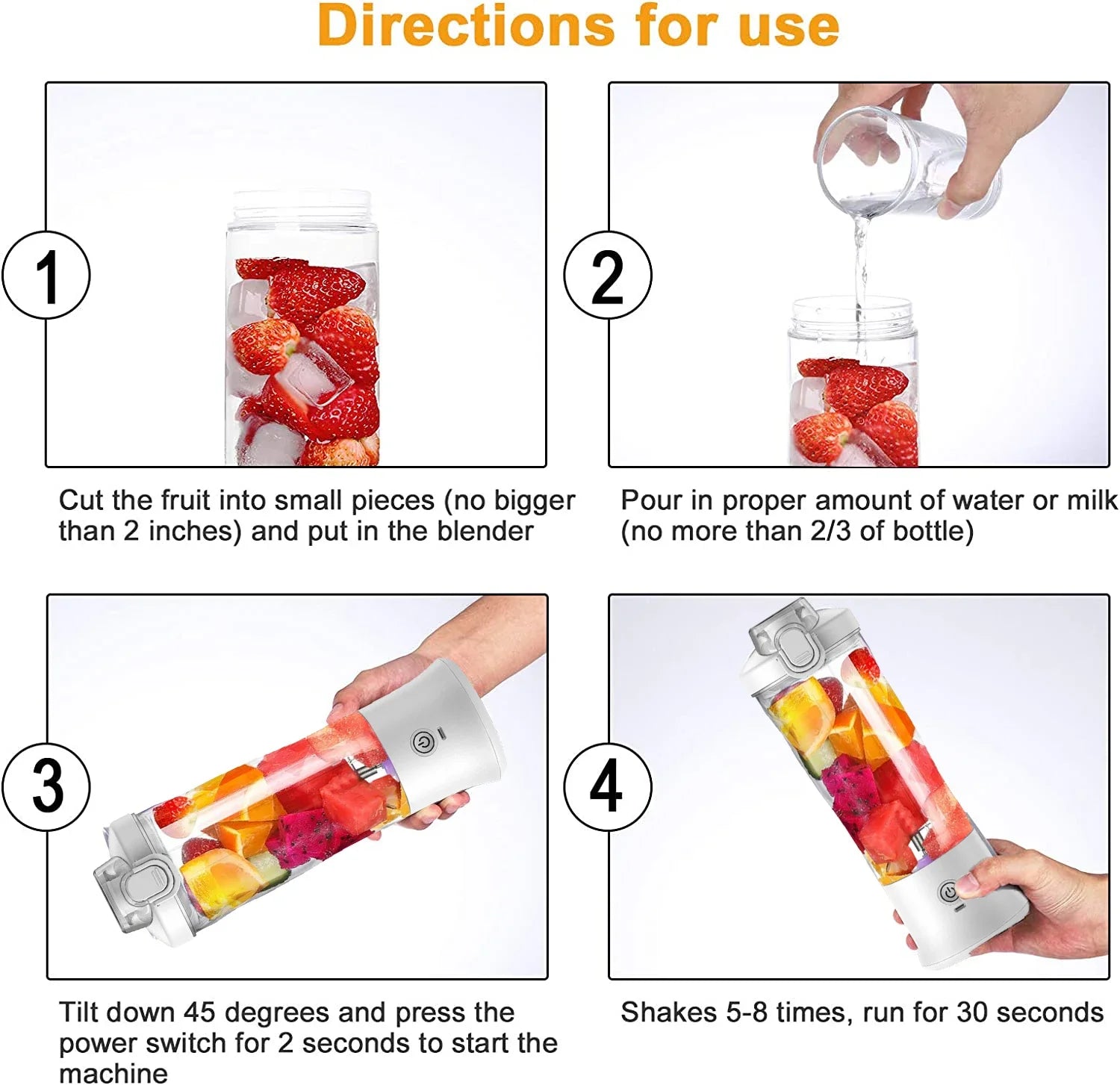 Directions for use

1

Cut the fruit into small pieces (no bigger than 2 inches) and put in the blender

2

Pour in proper amount of water or milk (no more than 2/3 of bottle)

3

Tilt down 45 degrees and press the power switch for 2 seconds to start the machine

4

Shakes 5-8 times, run for 30 seconds